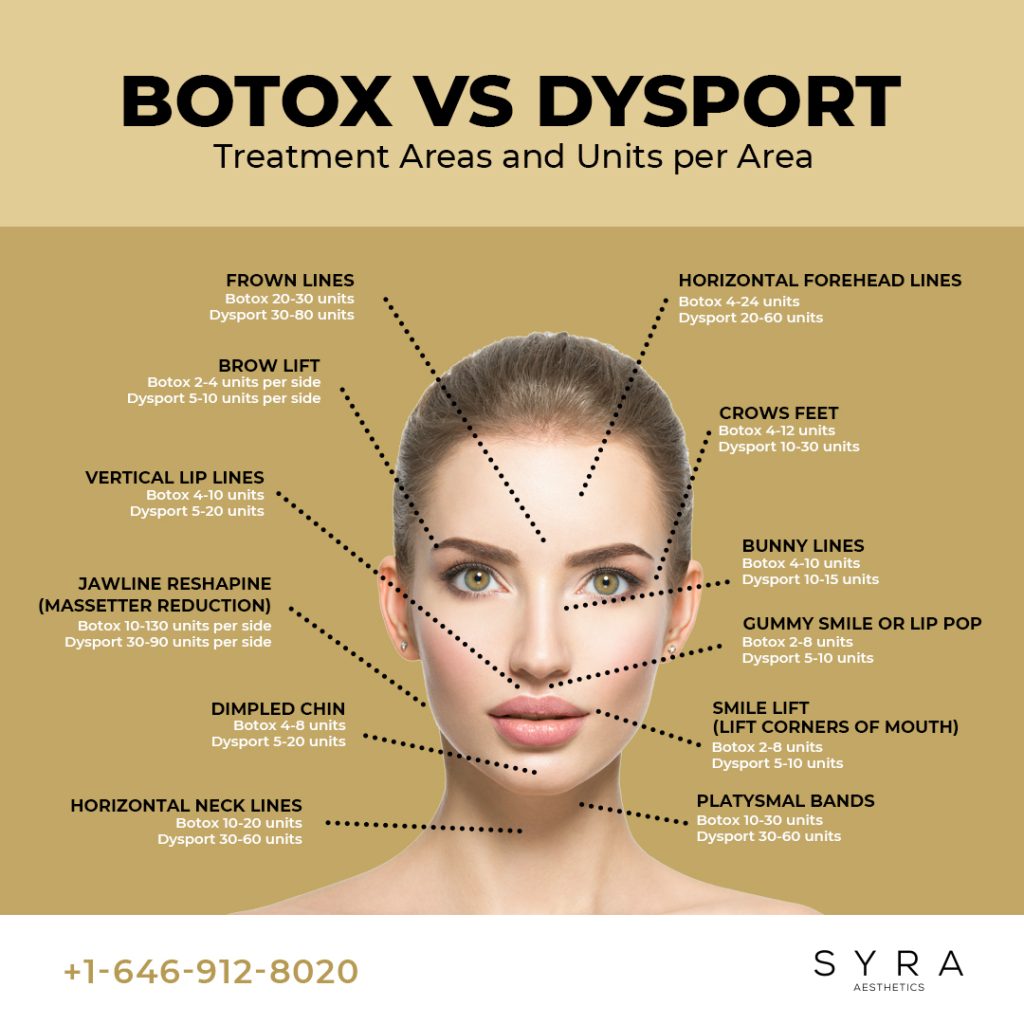 BOTOX VS DYSPORT
Treatment Areas and Units per Area

FROWN LINES
Botox 20-30 units
Dysport 30-80 units

BROW LIFT
Botox 2-4 units per side
Dysport 5-10 units per side

VERTICAL LIP LINES
Botox 4-10 units
Dysport 5-20 units

JAWLINE RESHAPINE
(MASSETTER REDUCTION)
Botox 10-130 units per side
Dysport 30-90 units per side

DIMPLED CHIN
Botox 4-8 units
Dysport 5-20 units

HORIZONTAL NECK LINES
Botox 10-20 units
Dysport 30-60 units

HORIZONTAL FOREHEAD LINES
Botox 4-24 units
Dysport 20-60 units

CROWS FEET
Botox 4-12 units
Dysport 10-30 units

BUNNY LINES
Botox 4-10 units
Dysport 10-15 units

GUMMY SMILE OR LIP POP
Botox 2-8 units
Dysport 5-10 units

SMILE LIFT
(LIFT CORNERS OF MOUTH)
Botox 2-8 units
Dysport 5-10 units

PLATYSMAL BANDS
Botox 10-30 units
Dysport 30-60 units

+1-646-912-8020

SYRA
AESTHETICS